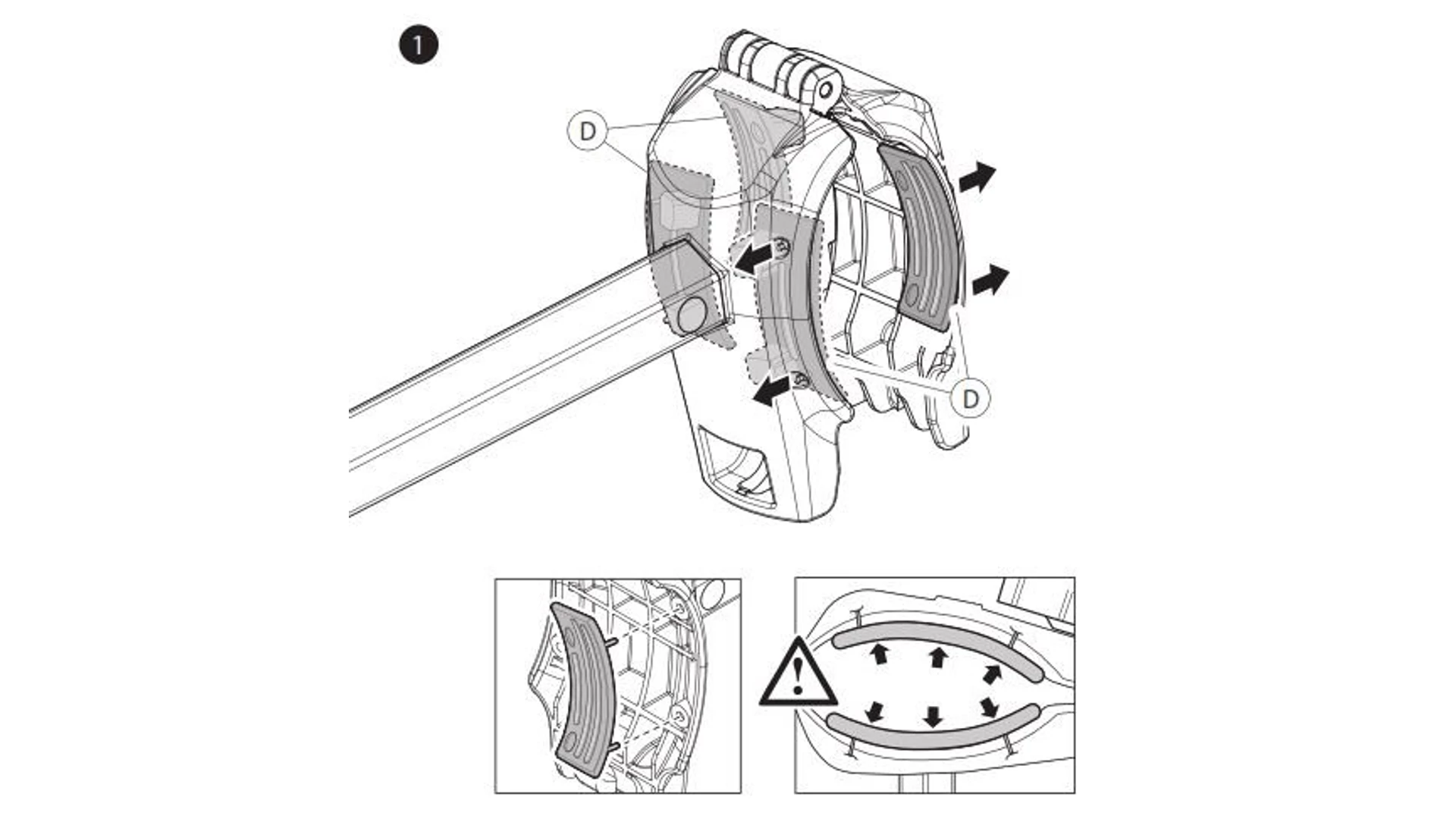 1

D

D

!